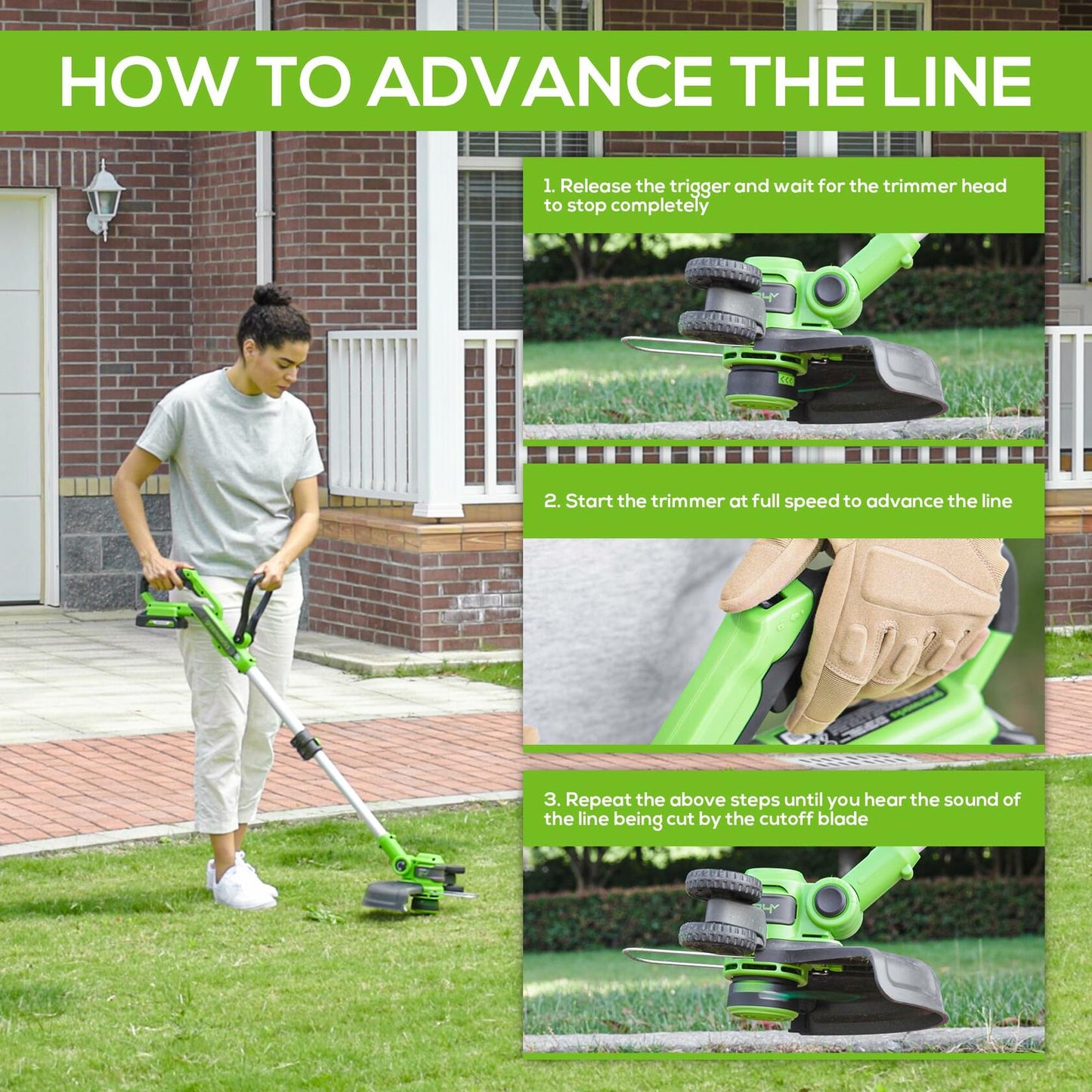 HOW TO ADVANCE THE LINE

1. Release the trigger and wait for the trimmer head to stop completely

2. Start the trimmer at full speed to advance the line

3. Repeat the above steps until you hear the sound of the line being cut by the cutoff blade